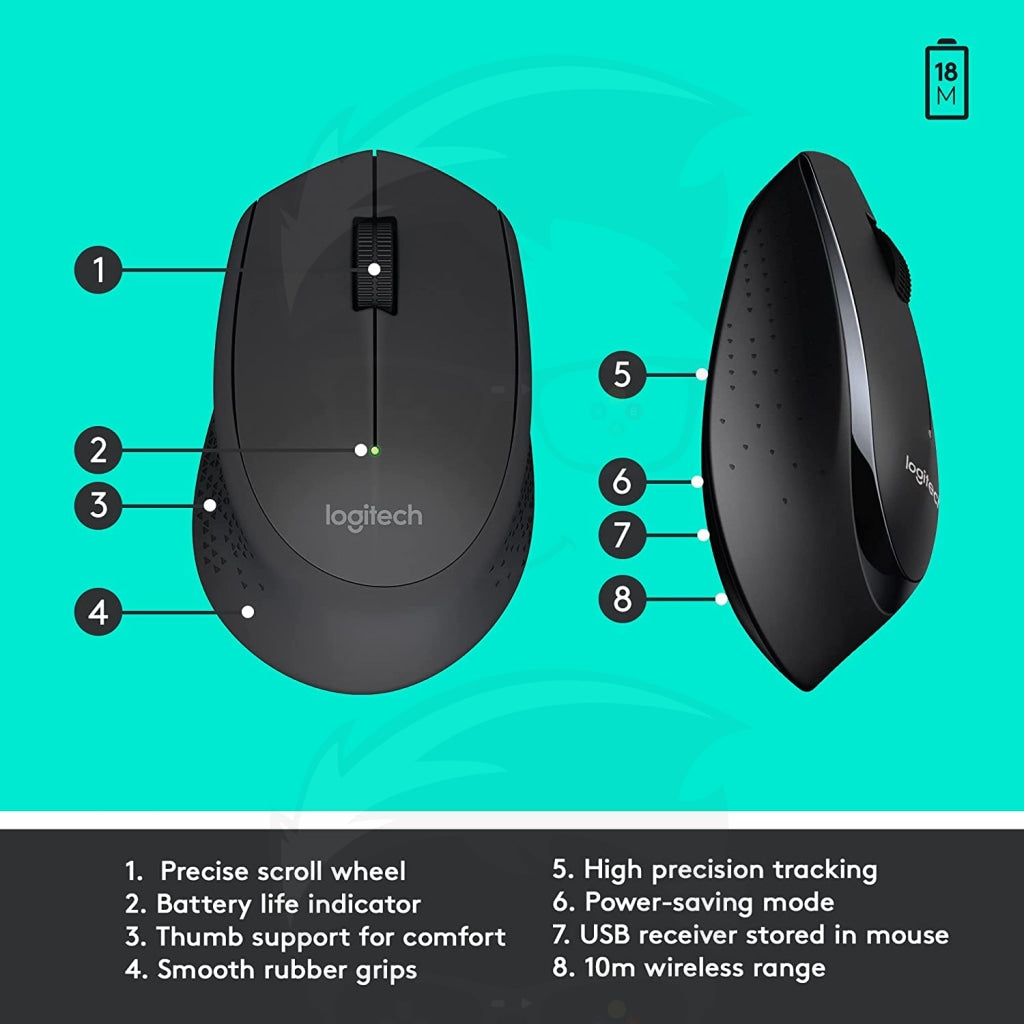 18
M

1
2
3
4

logitech

5
6
7
8

logitech

1. Precise scroll wheel
2. Battery life indicator
3. Thumb support for comfort
4. Smooth rubber grips

5. High precision tracking
6. Power-saving mode
7. USB receiver stored in mouse
8. 10m wireless range